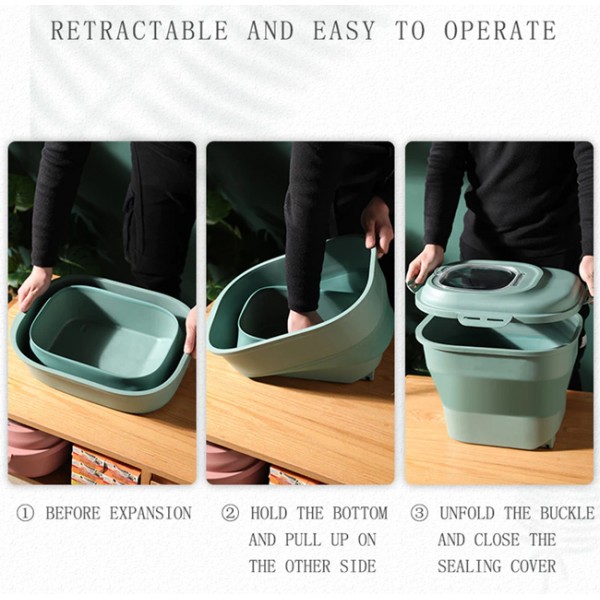 RETRACTABLE AND EASY TO OPERATE

① BEFORE EXPANSION

② HOLD THE BOTTOM AND PULL UP ON THE OTHER SIDE

③ UNFOLD THE BUCKLE AND CLOSE THE SEALING COVER