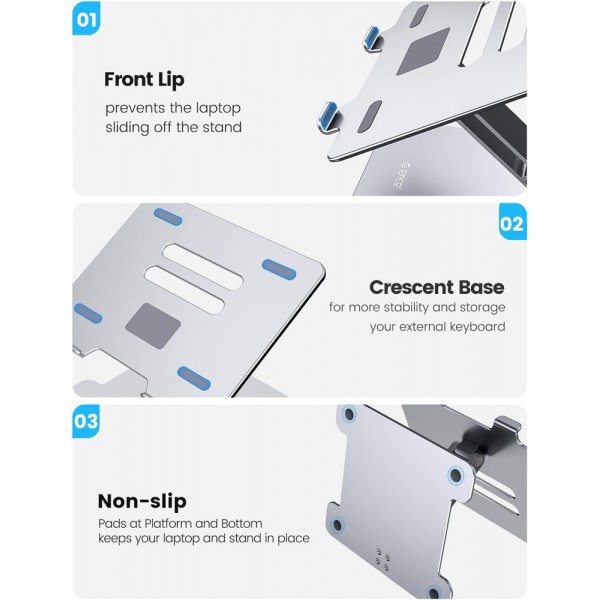 01

Front Lip

prevents the laptop sliding off the stand

ORICO

02

Crescent Base

for more stability and storage your external keyboard

03

Non-slip

Pads at Platform and Bottom keeps your laptop and stand in place