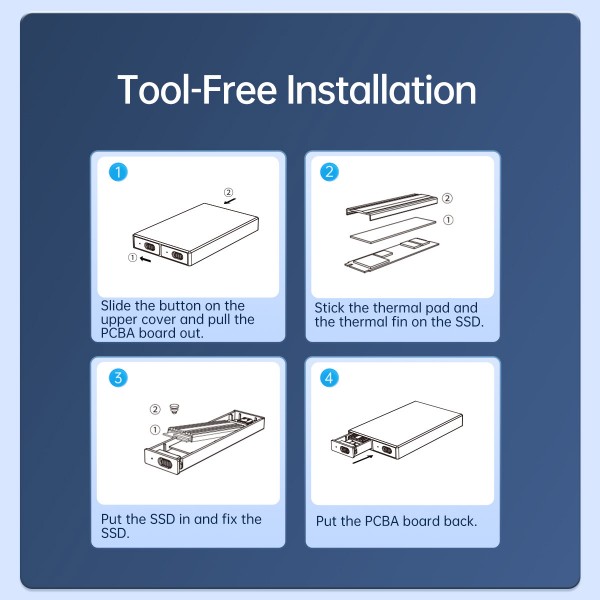 Tool-Free Installation

1

②

①

Slide the button on the upper cover and pull the PCBA board out.

2

②

①

Stick the thermal pad and the thermal fin on the SSD.

3

②

①

Put the SSD in and fix the SSD.

4

Put the PCBA board back.