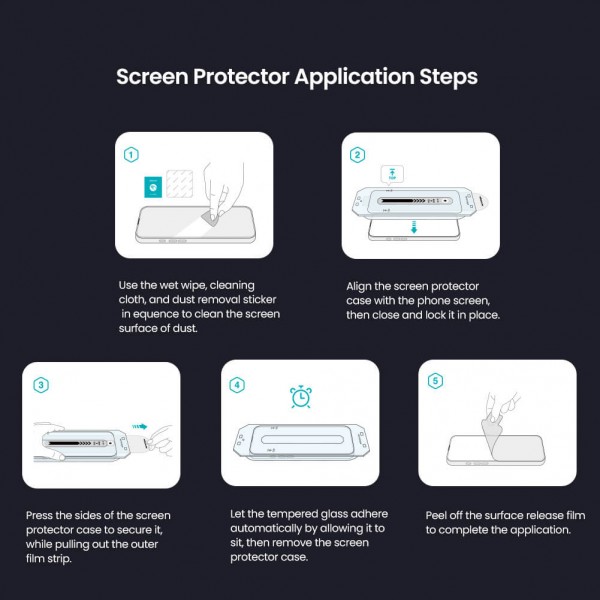 Screen Protector Application Steps

1

Use the wet wipe, cleaning cloth, and dust removal sticker in equence to clean the screen surface of dust.

2

TOP

Align the screen protector case with the phone screen, then close and lock it in place.

3

Press the sides of the screen protector case to secure it, while pulling out the outer film strip.

4

Let the tempered glass adhere automatically by allowing it to sit, then remove the screen protector case.

5

Peel off the surface release film to complete the application.