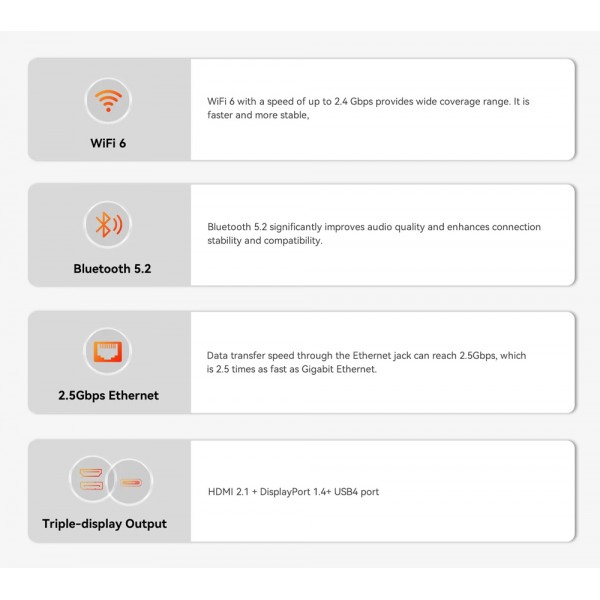 WiFi 6

WiFi 6 with a speed of up to 2.4 Gbps provides wide coverage range. It is faster and more stable,

Bluetooth 5.2

Bluetooth 5.2 significantly improves audio quality and enhances connection stability and compatibility.

2.5Gbps Ethernet

Data transfer speed through the Ethernet jack can reach 2.5Gbps, which is 2.5 times as fast as Gigabit Ethernet.

Triple-display Output

HDMI 2.1 + DisplayPort 1.4+ USB4 port