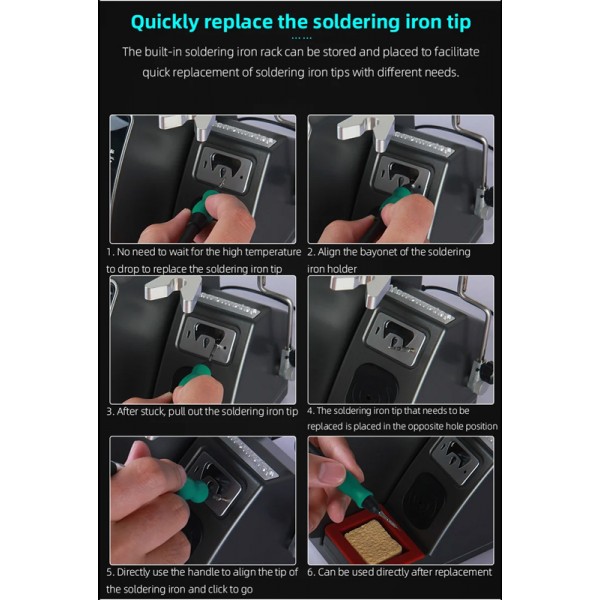 Quickly replace the soldering iron tip

The built-in soldering iron rack can be stored and placed to facilitate quick replacement of soldering iron tips with different needs.

1. No need to wait for the high temperature to drop to replace the soldering iron tip

2. Align the bayonet of the soldering iron holder

3. After stuck, pull out the soldering iron tip

4. The soldering iron tip that needs to be replaced is placed in the opposite hole position

5. Directly use the handle to align the tip of the soldering iron and click to go

6. Can be used directly after replacement