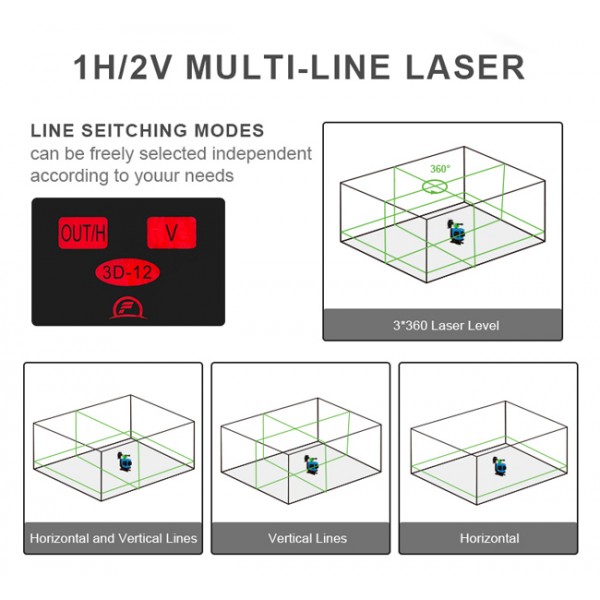 1H/2V MULTI-LINE LASER

LINE SEITCHING MODES
can be freely selected independent according to youur needs

OUT/H
V
3D-12

360°

3*360 Laser Level

Horizontal and Vertical Lines

Vertical Lines

Horizontal