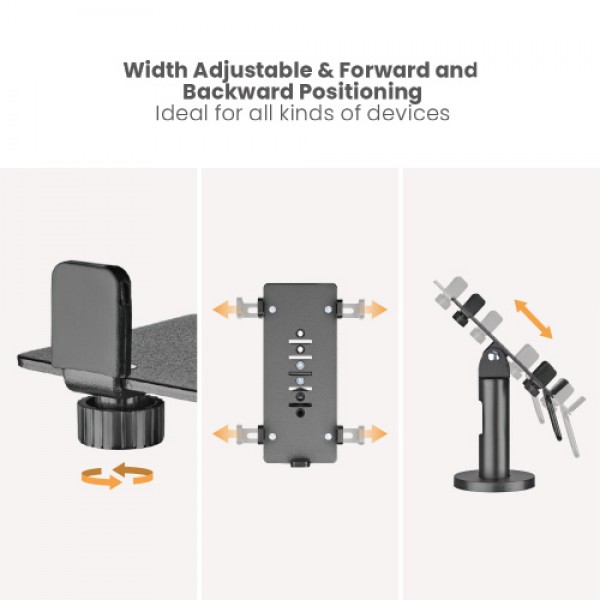 Width Adjustable & Forward and Backward Positioning
Ideal for all kinds of devices